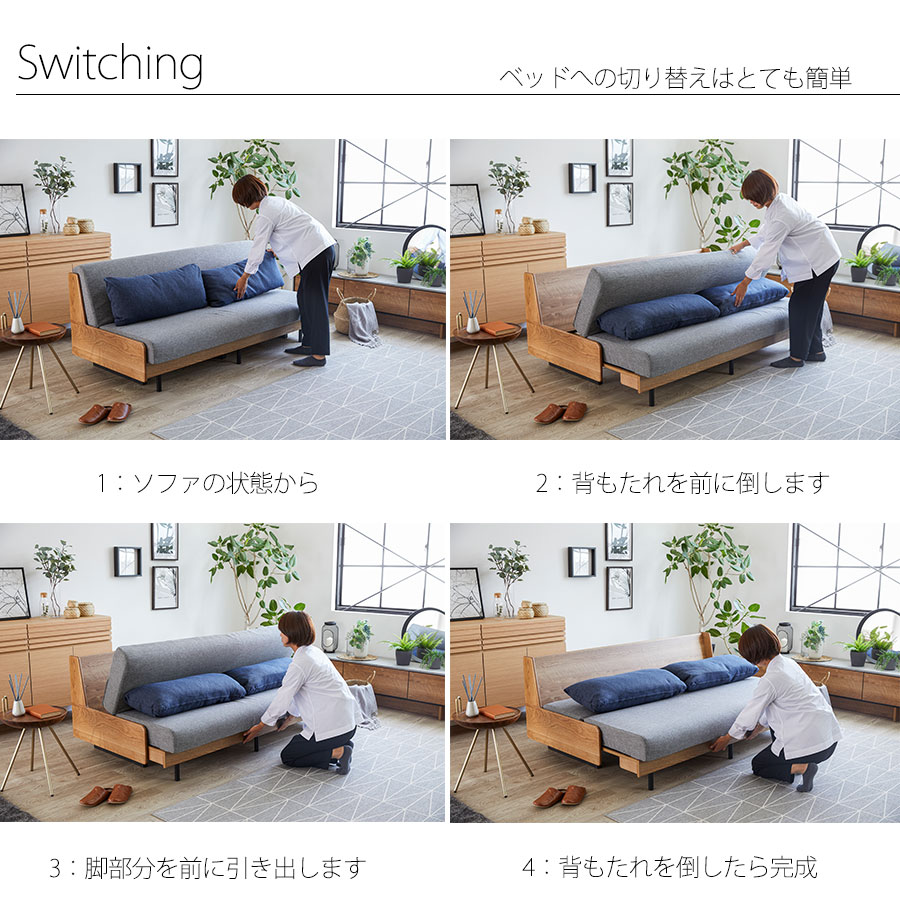 Switching

ベッドへの切り替えはとても簡単

1：ソファの状態から

2：背もたれを前に倒します

3：脚部分を前に引き出します

4：背もたれを倒したら完成