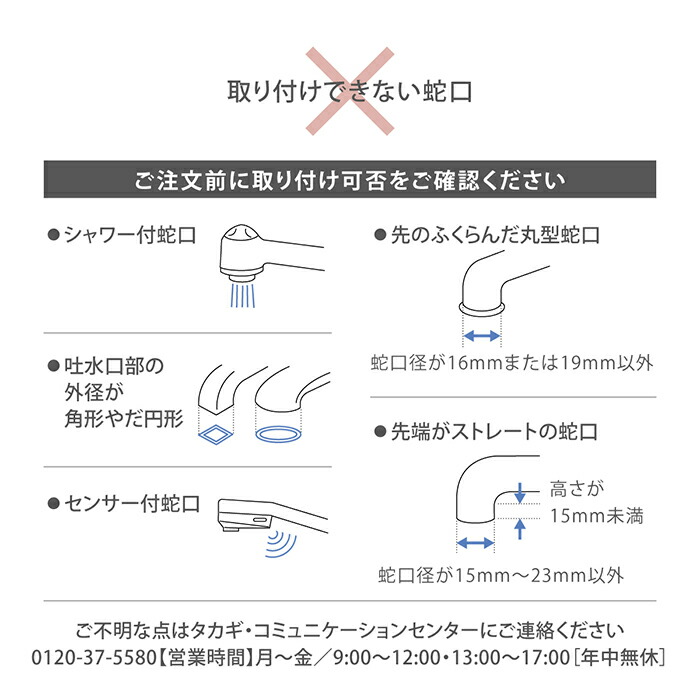 取り付けできない蛇口

ご注文前に取り付け可否をご確認ください

●シャワー付蛇口

●吐水口部の外径が角形やだ円形

●センサー付蛇口

●先のふくらんだ丸型蛇口

蛇口径が16mmまたは19mm以外

●先端がストレートの蛇口

高さが15mm未満

蛇口径が15mm～23mm以外

ご不明な点はタカギ・コミュニケーションセンターにご連絡ください
0120-37-5580【営業時間】月～金／9:00～12:00・13:00～17:00［年中無休］