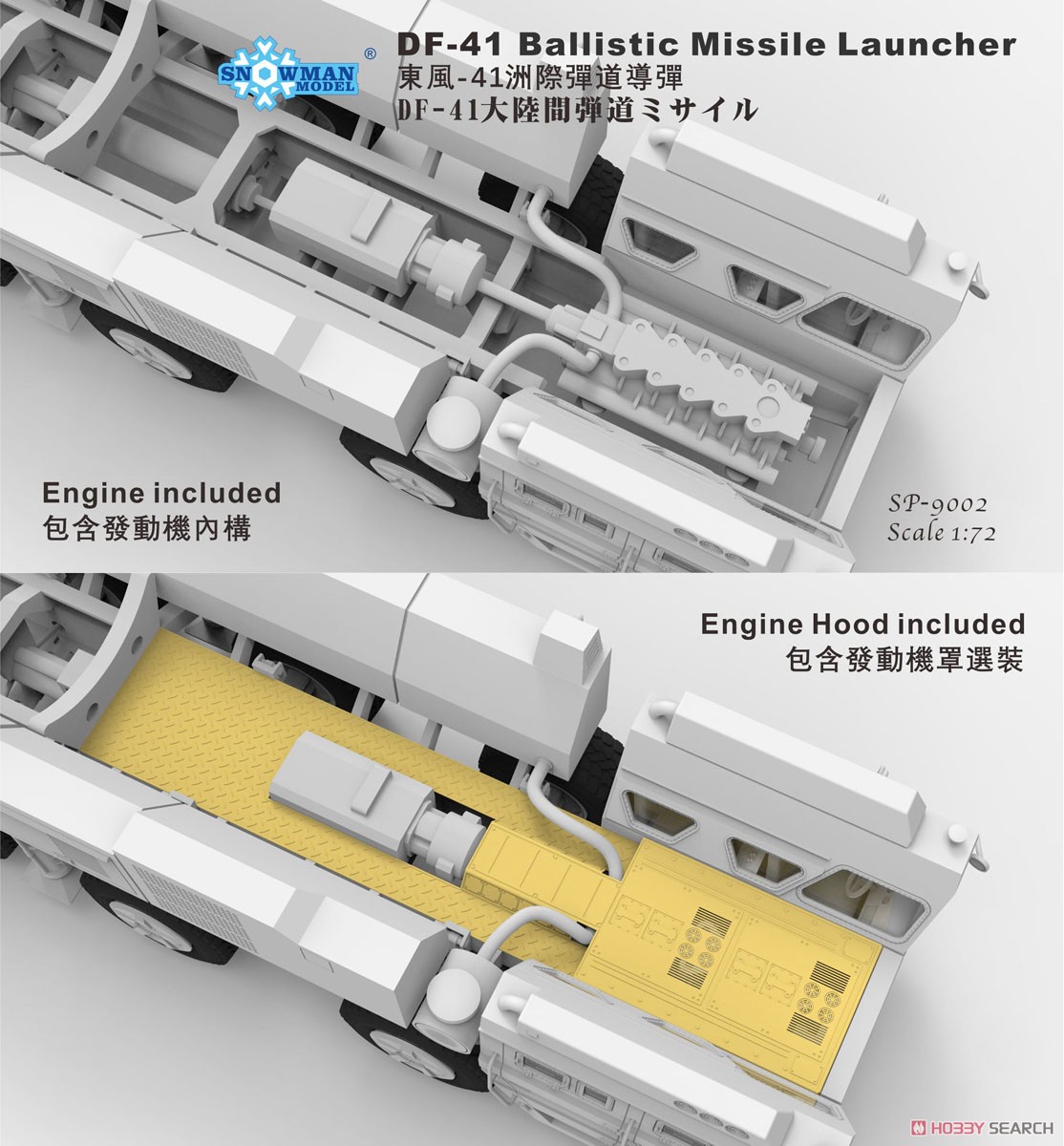 SNOWMAN MODEL ®

DF-41 Ballistic Missile Launcher
東風-41洲際彈道導彈
DF-41大陸間弾道ミサイル

Engine included
包含發動機內構

SP-9002
Scale 1:72

Engine Hood included
包含發動機罩選裝

HOBBY SEARCH