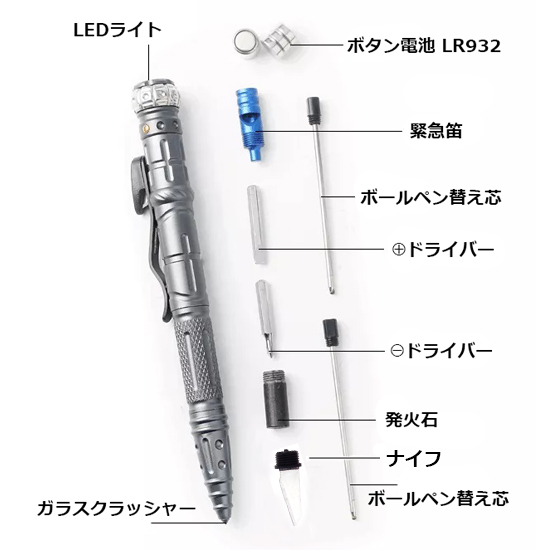 LEDライト

ボタン電池 LR932

緊急笛

ボールペン替え芯

⊕ドライバー

⊖ドライバー

発火石

ナイフ

ボールペン替え芯

ガラスクラッシャー