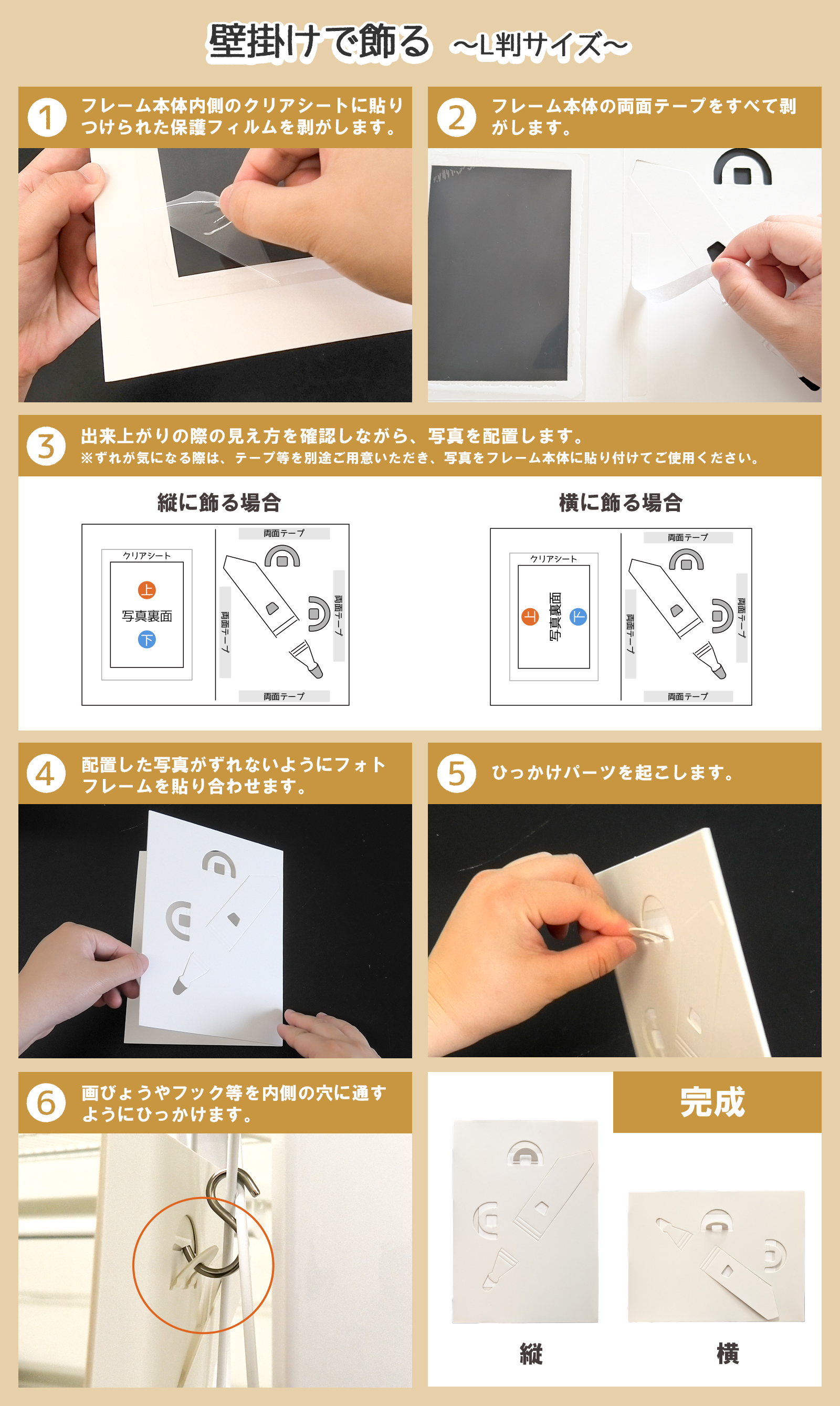 壁掛けで飾る ～L判サイズ～

1 フレーム本体内側のクリアシートに貼りつけられた保護フィルムを剥がします。

2 フレーム本体の両面テープをすべて剥がします。

3 出来上がりの際の見え方を確認しながら、写真を配置します。
※ずれが気になる際は、テープ等を別途ご用意いただき、写真をフレーム本体に貼り付けてご使用ください。

縦に飾る場合

クリアシート
上
写真裏面
下
両面テープ
両面テープ
両面テープ
両面テープ

横に飾る場合

クリアシート
上
写真裏面
下
両面テープ
両面テープ
両面テープ
両面テープ

4 配置した写真がずれないようにフォトフレームを貼り合わせます。

5 ひっかけパーツを起こします。

6 画びょうやフック等を内側の穴に通すようにひっかけます。

完成

縦

横