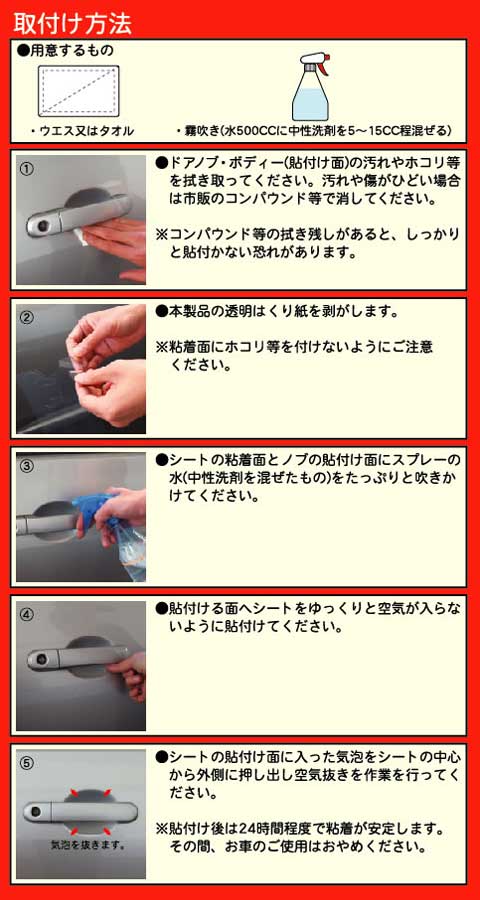 取付け方法

●用意するもの

・ウエス又はタオル

・霧吹き(水500CCに中性洗剤を5～15CC程混ぜる)

①

●ドアノブ・ボディー(貼付け面)の汚れやホコリ等を拭き取ってください。汚れや傷がひどい場合は市販のコンパウンド等で消してください。

※コンパウンド等の拭き残しがあると、しっかりと貼付かない恐れがあります。

②

●本製品の透明はくり紙を剥がします。

※粘着面にホコリ等を付けないようにご注意ください。

③

●シートの粘着面とノブの貼付け面にスプレーの水(中性洗剤を混ぜたもの)をたっぷりと吹きかけてください。

④

●貼付ける面へシートをゆっくりと空気が入らないように貼付けてください。

⑤

気泡を抜きます。

●シートの貼付け面に入った気泡をシートの中心から外側に押し出し空気抜きを作業を行ってください。

※貼付け後は24時間程度で粘着が安定します。その間、お車のご使用はおやめください。