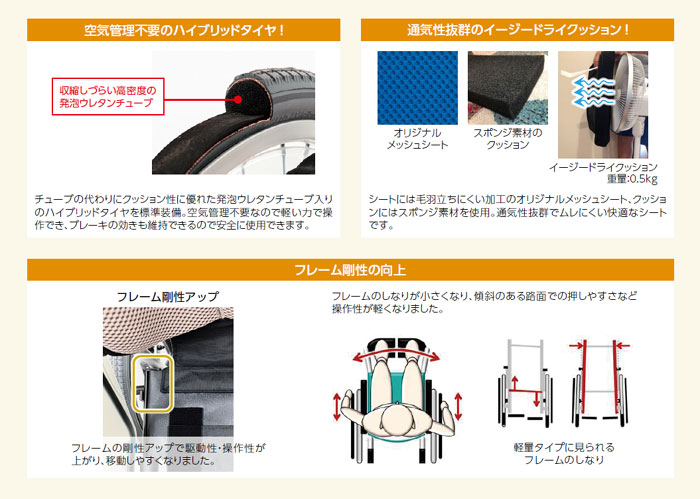 空気管理不要のハイブリッドタイヤ！

収縮しづらい高密度の発泡ウレタンチューブ

チューブの代わりにクッション性に優れた発泡ウレタンチューブ入りのハイブリッドタイヤを標準装備。空気管理不要なので軽い力で操作でき、ブレーキの効きも維持できるので安全に使用できます。

通気性抜群のイージードライクッション！

オリジナルメッシュシート

スポンジ素材のクッション

イージードライクッション
重量:0.5kg

シートには毛羽立ちにくい加工のオリジナルメッシュシート、クッションにはスポンジ素材を使用。通気性抜群でムレにくい快適なシートです。

フレーム剛性の向上

フレーム剛性アップ

フレームの剛性アップで駆動性・操作性が上がり、移動しやすくなりました。

フレームのしなりが小さくなり、傾斜のある路面での押しやすさなど操作性が軽くなりました。

軽量タイプに見られるフレームのしなり