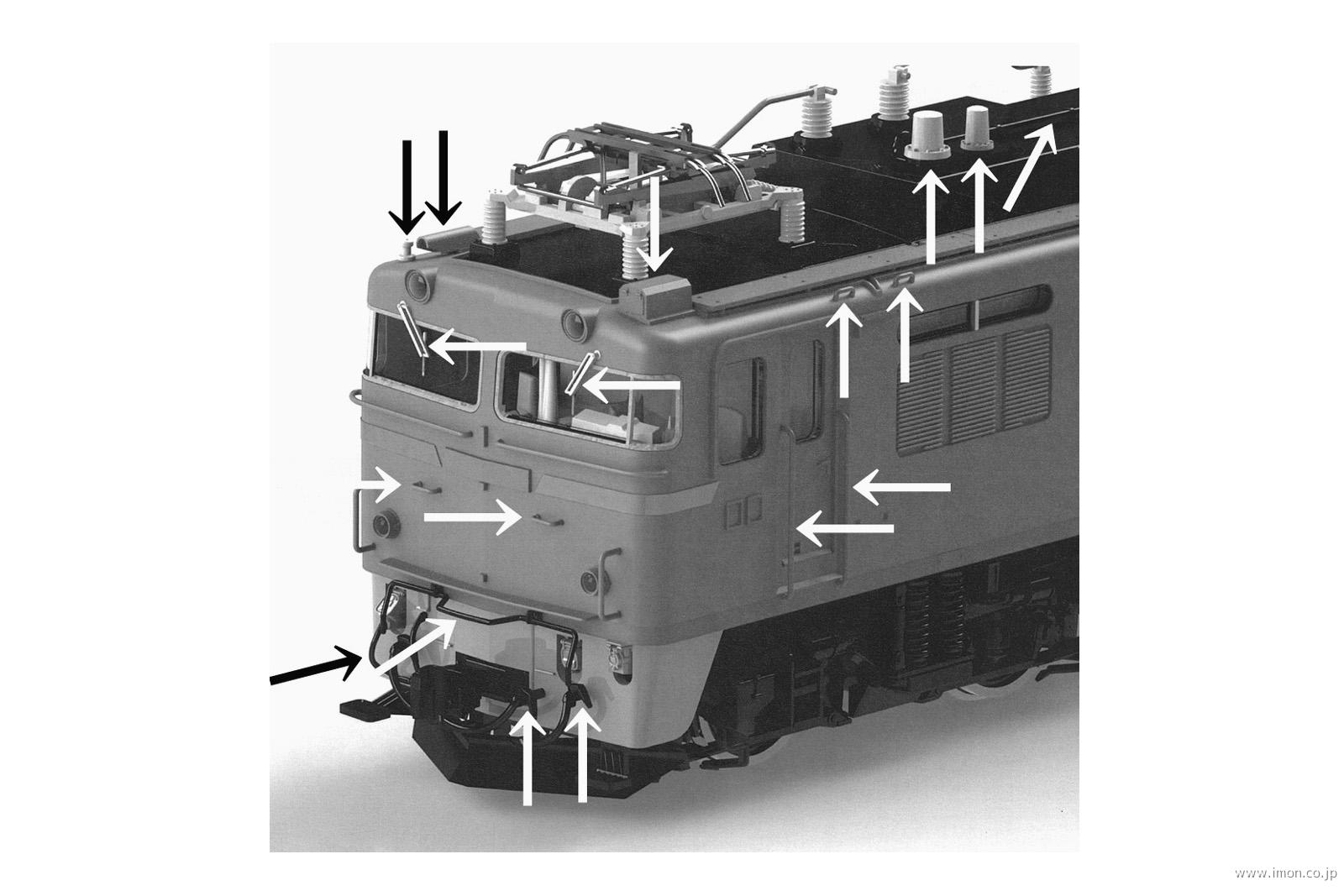 www.imon.co.jp