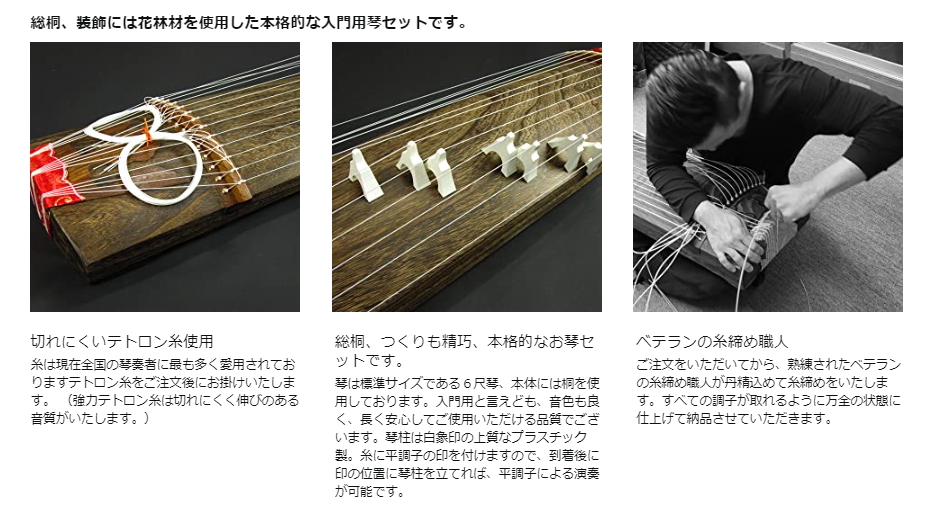 総桐、装飾には花林材を使用した本格的な入門用琴セットです。

切れにくいテトロン糸使用

糸は現在全国の琴奏者に最も多く愛用されておりますテトロン糸をご注文後にお掛けいたします。（強力テトロン糸は切れにくく伸びのある音質がいたします。）

総桐、つくりも精巧、本格的なお琴セットです。

琴は標準サイズである６尺琴、本体には桐を使用しております。入門用と言えども、音色も良く、長く安心してご使用いただける品質でございます。琴柱は白象印の上質なプラスチック製。糸に平調子の印を付けますので、到着後に印の位置に琴柱を立てれば、平調子による演奏が可能です。

ベテランの糸締め職人

ご注文をいただいてから、熟練されたベテランの糸締め職人が丹精込めて糸締めをいたします。すべての調子が取れるように万全の状態に仕上げて納品させていただきます。