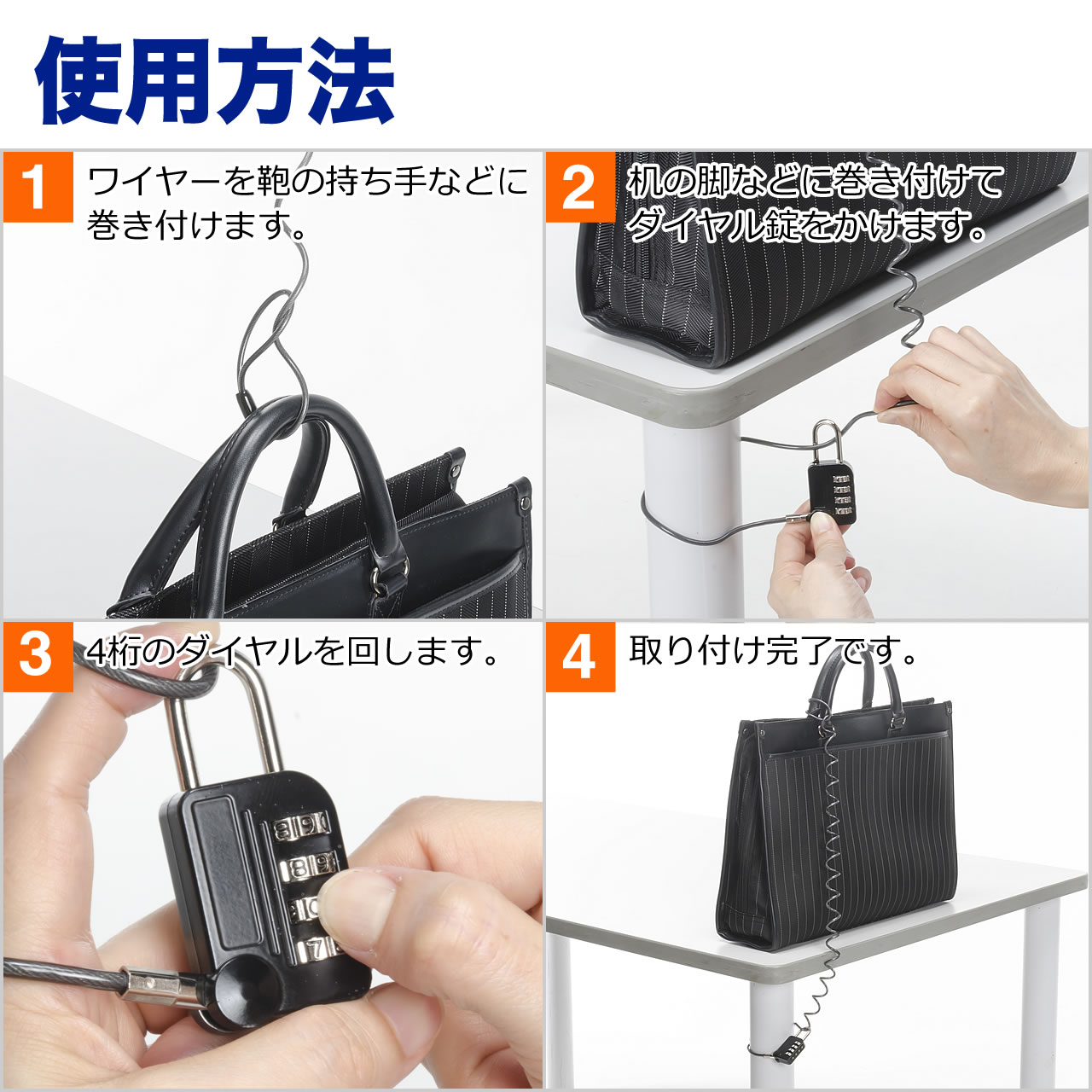 使用方法

1 ワイヤーを鞄の持ち手などに巻き付けます。

2 机の脚などに巻き付けてダイヤル錠をかけます。

3 4桁のダイヤルを回します。

4 取り付け完了です。