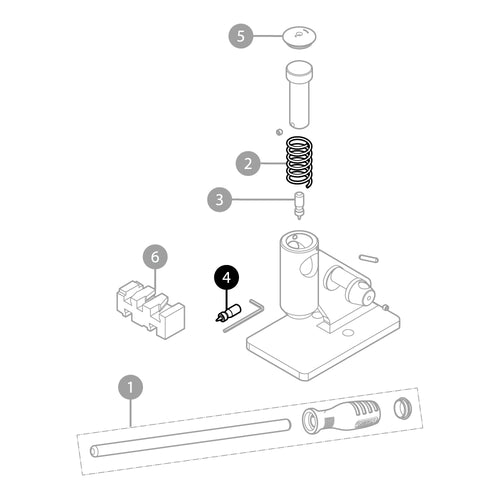 5
2
3
6
4
1