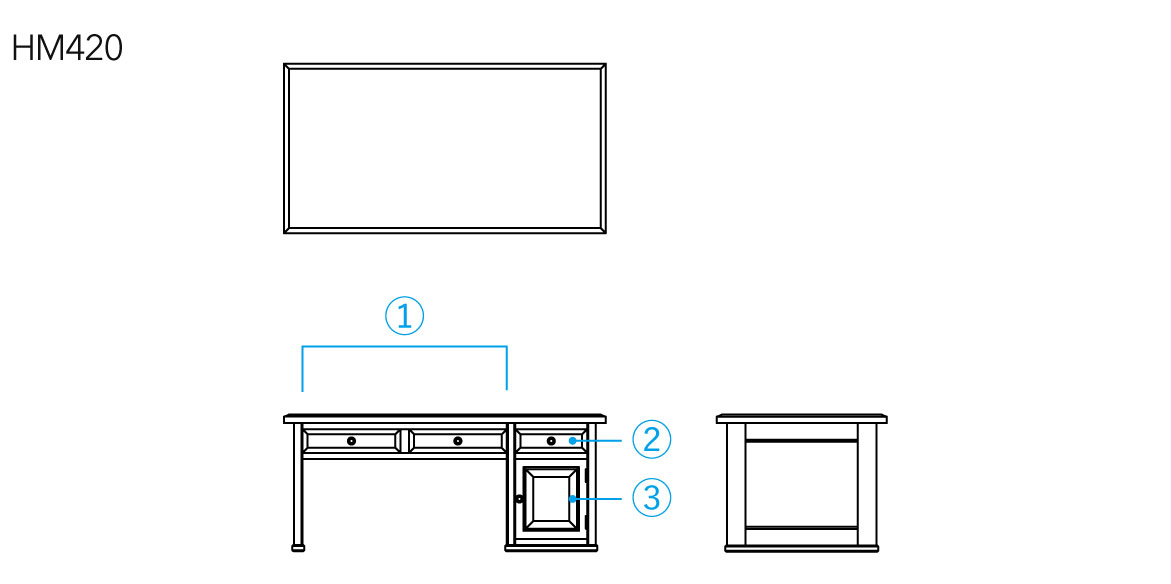 HM420

①

②

③