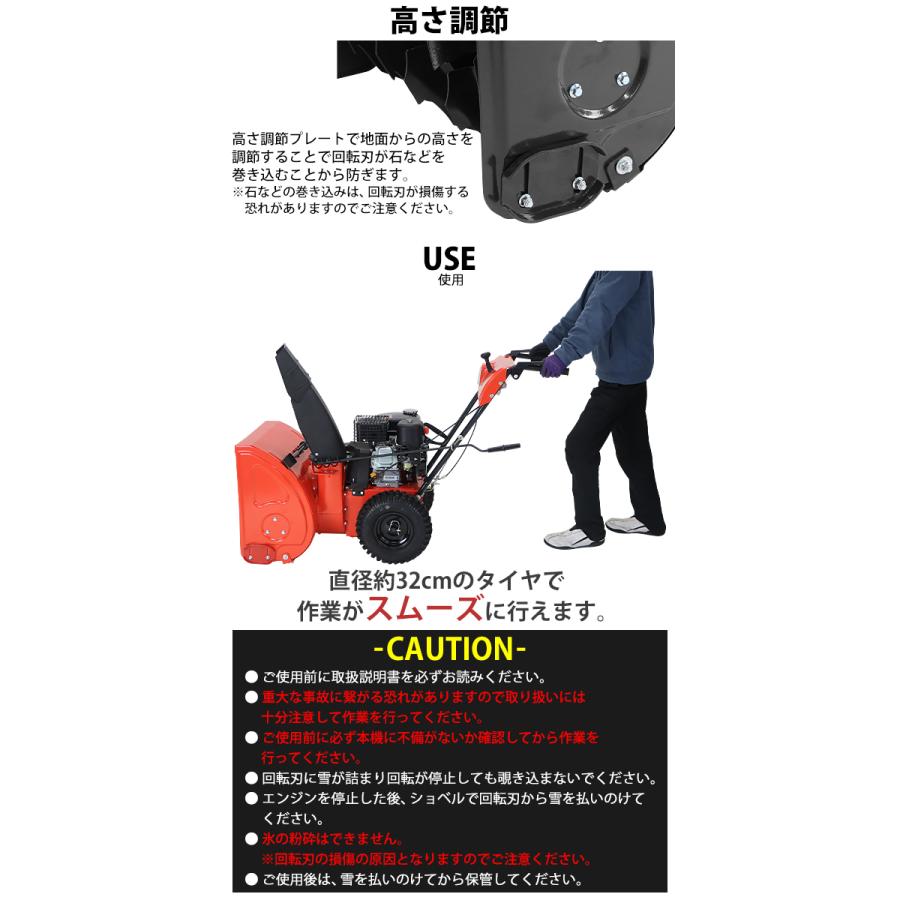 高さ調節

高さ調節プレートで地面からの高さを調節することで回転刃が石などを巻き込むことから防ぎます。
※石などの巻き込みは、回転刃が損傷する恐れがありますのでご注意ください。

USE
使用

直径約32cmのタイヤで
作業がスムーズに行えます。

-CAUTION-

● ご使用前に取扱説明書を必ずお読みください。
● 重大な事故に繋がる恐れがありますので取り扱いには十分注意して作業を行ってください。
● ご使用前に必ず本機に不備がないか確認してから作業を行ってください。
● 回転刃に雪が詰まり回転が停止しても覗き込まないでください。
● エンジンを停止した後、ショベルで回転刃から雪を払いのけてください。
● 氷の粉砕はできません。
※回転刃の損傷の原因となりますのでご注意ください。
● ご使用後は、雪を払いのけてから保管してください。