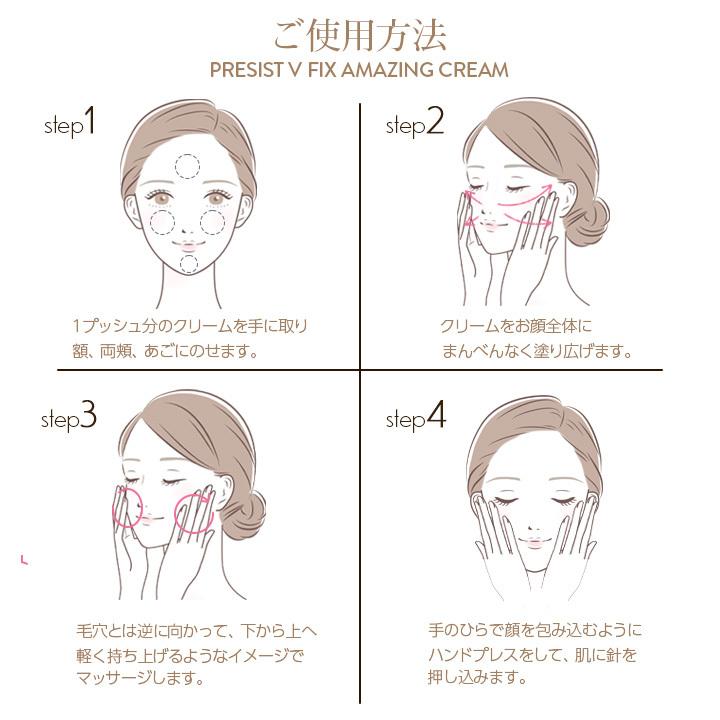 ご使用方法
PRESIST V FIX AMAZING CREAM

step1

1プッシュ分のクリームを手に取り
額、両頬、あごにのせます。

step2

クリームをお顔全体に
まんべんなく塗り広げます。

step3

毛穴とは逆に向かって、下から上へ
軽く持ち上げるようなイメージで
マッサージします。

step4

手のひらで顔を包み込むように
ハンドプレスをして、肌に針を
押し込みます。