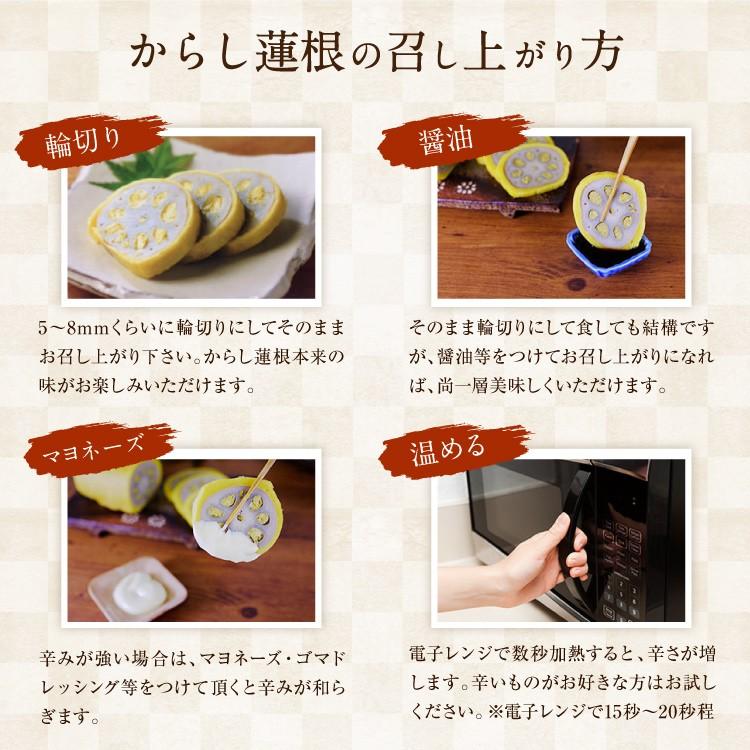 からし蓮根の召し上がり方

輪切り

5～8mmくらいに輪切りにしてそのままお召し上がり下さい。からし蓮根本来の味がお楽しみいただけます。

醤油

そのまま輪切りにして食しても結構ですが、醤油等をつけてお召し上がりになれば、尚一層美味しくいただけます。

マヨネーズ

辛みが強い場合は、マヨネーズ・ゴマドレッシング等をつけて頂くと辛みが和らぎます。

温める

電子レンジで数秒加熱すると、辛さが増します。辛いものがお好きな方はお試しください。※電子レンジで15秒～20秒程