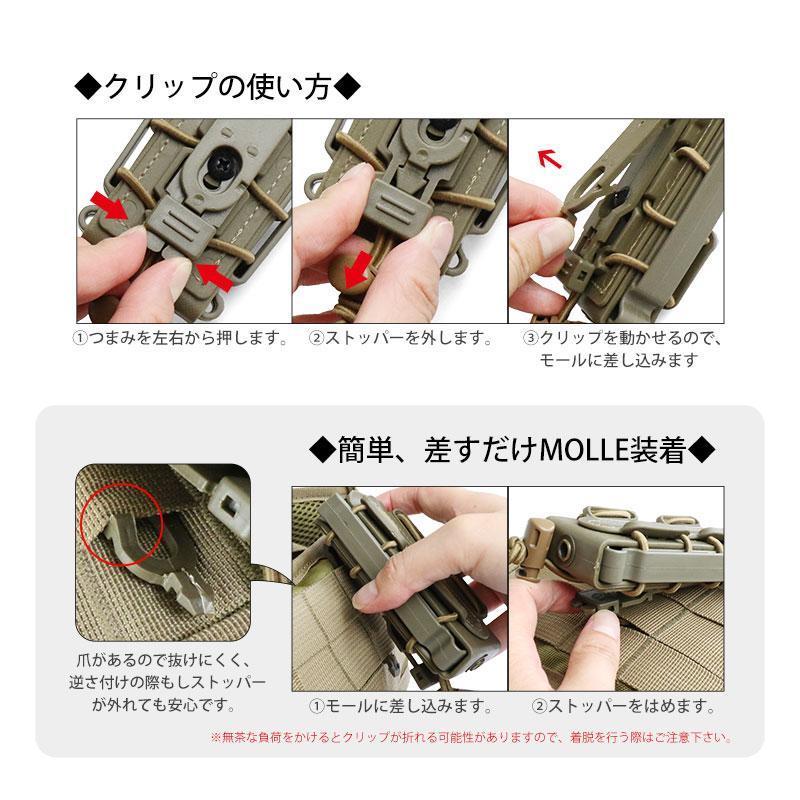 ◆クリップの使い方◆

①つまみを左右から押します。

②ストッパーを外します。

③クリップを動かせるので、モールに差し込みます

◆簡単、差すだけMOLLE装着◆

爪があるので抜けにくく、逆さ付けの際もしストッパーが外れても安心です。

①モールに差し込みます。

②ストッパーをはめます。

※無茶な負荷をかけるとクリップが折れる可能性がありますので、着脱を行う際はご注意下さい。