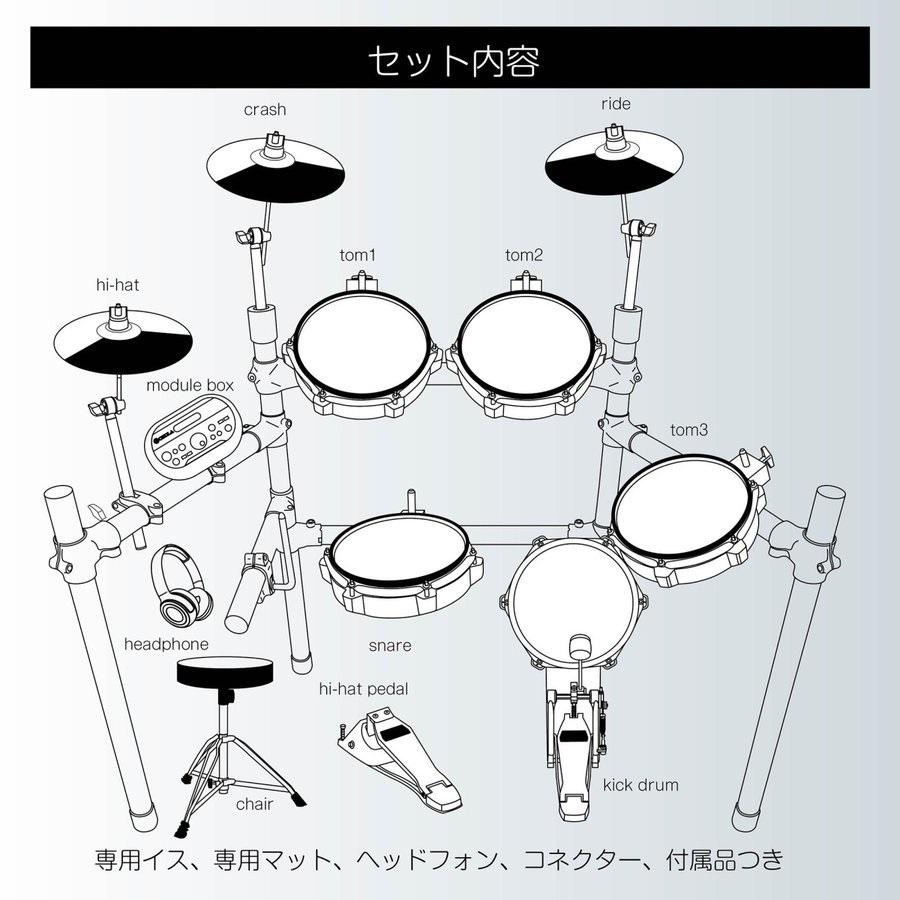 セット内容

crash

ride

tom1

tom2

hi-hat

module box

tom3

headphone

snare

hi-hat pedal

chair

kick drum

専用イス、専用マット、ヘッドフォン、コネクター、付属品つき