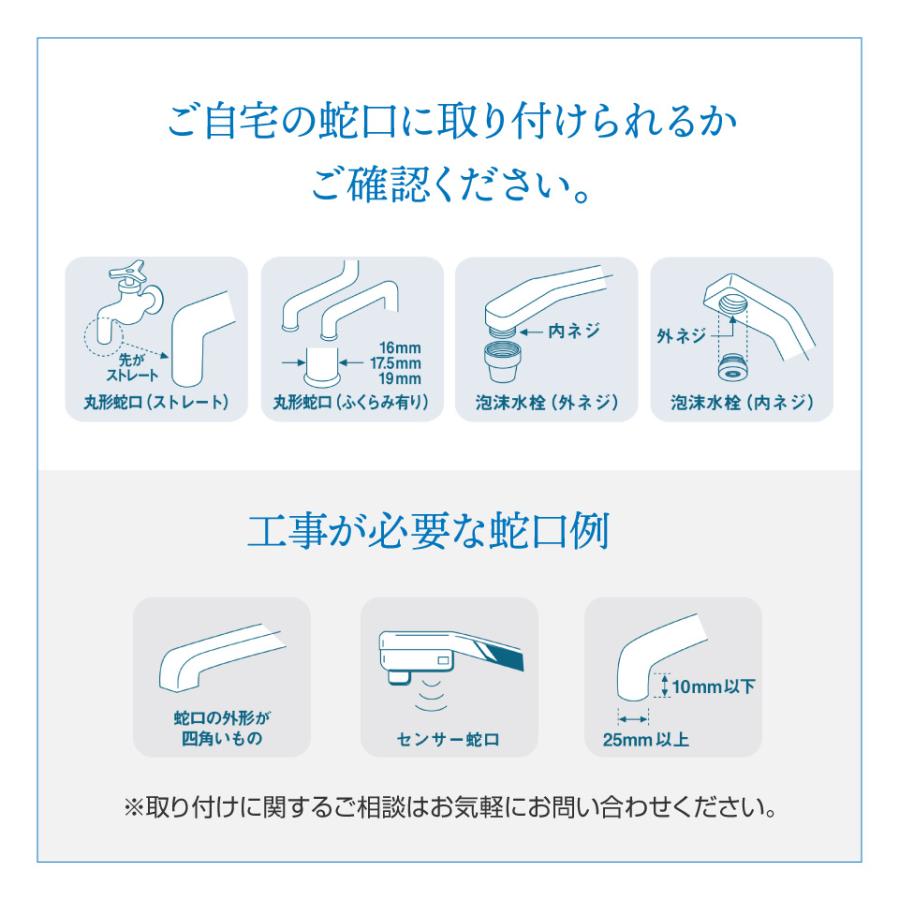 ご自宅の蛇口に取り付けられるか
ご確認ください。

先が
ストレート
丸形蛇口（ストレート）

16mm
17.5mm
19mm
丸形蛇口（ふくらみ有り）

内ネジ
泡沫水栓（外ネジ）

外ネジ
泡沫水栓（内ネジ）

工事が必要な蛇口例

蛇口の外形が
四角いもの

センサー蛇口

10mm以下
25mm以上

※取り付けに関するご相談はお気軽にお問い合わせください。