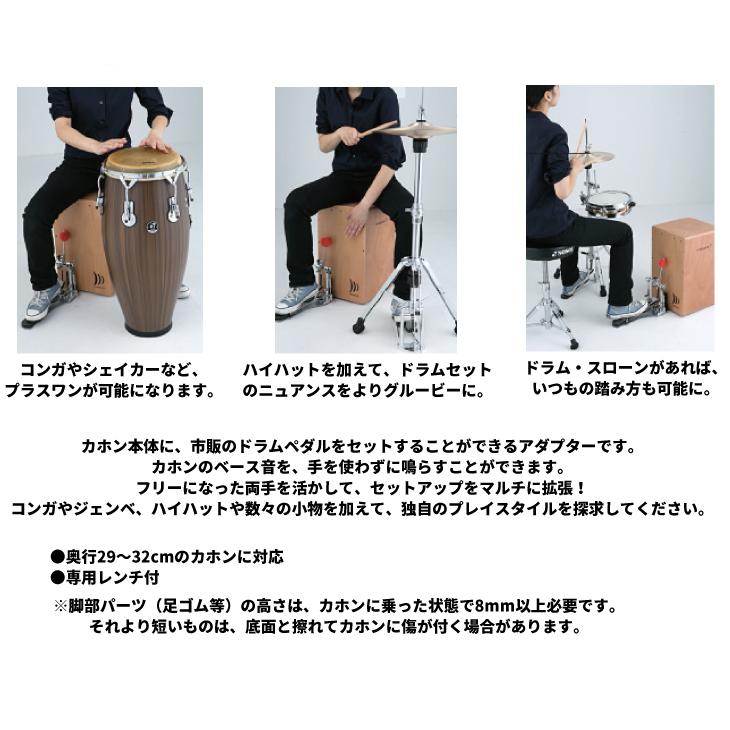 コンガやシェイカーなど、プラスワンが可能になります。

ハイハットを加えて、ドラムセットのニュアンスをよりグルービーに。

ドラム・スローンがあれば、いつもの踏み方も可能に。

カホン本体に、市販のドラムペダルをセットすることができるアダプターです。
カホンのベース音を、手を使わずに鳴らすことができます。
フリーになった両手を活かして、セットアップをマルチに拡張！
コンガやジェンベ、ハイハットや数々の小物を加えて、独自のプレイスタイルを探求してください。

●奥行29～32cmのカホンに対応
●専用レンチ付
※脚部パーツ（足ゴム等）の高さは、カホンに乗った状態で8mm以上必要です。
それより短いものは、底面と擦れてカホンに傷が付く場合があります。