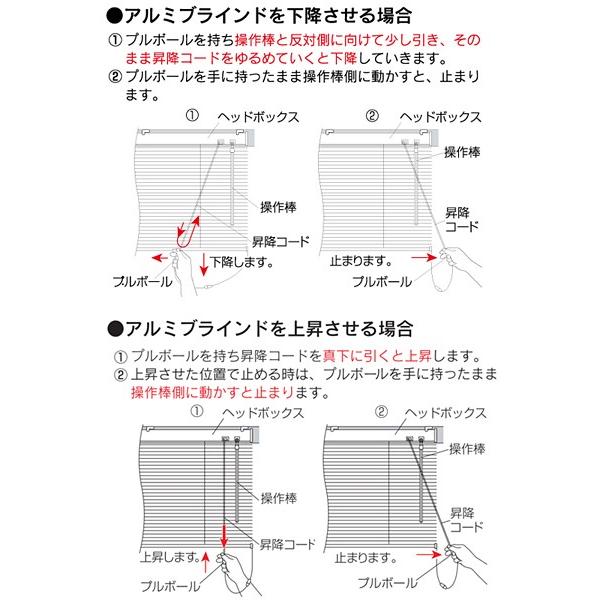 ●アルミブラインドを下降させる場合

① プルボールを持ち操作棒と反対側に向けて少し引き、そのまま昇降コードをゆるめていくと下降していきます。
② プルボールを手に持ったまま操作棒側に動かすと、止まります。

①
ヘッドボックス
操作棒
昇降コード
下降します。
プルボール

②
ヘッドボックス
操作棒
昇降コード
止まります。
プルボール

●アルミブラインドを上昇させる場合

① プルボールを持ち昇降コードを真下に引くと上昇します。
② 上昇させた位置で止める時は、プルボールを手に持ったまま操作棒側に動かすと止まります。

①
ヘッドボックス
操作棒
昇降コード
上昇します。
プルボール

②
ヘッドボックス
操作棒
昇降コード
止まります。
プルボール