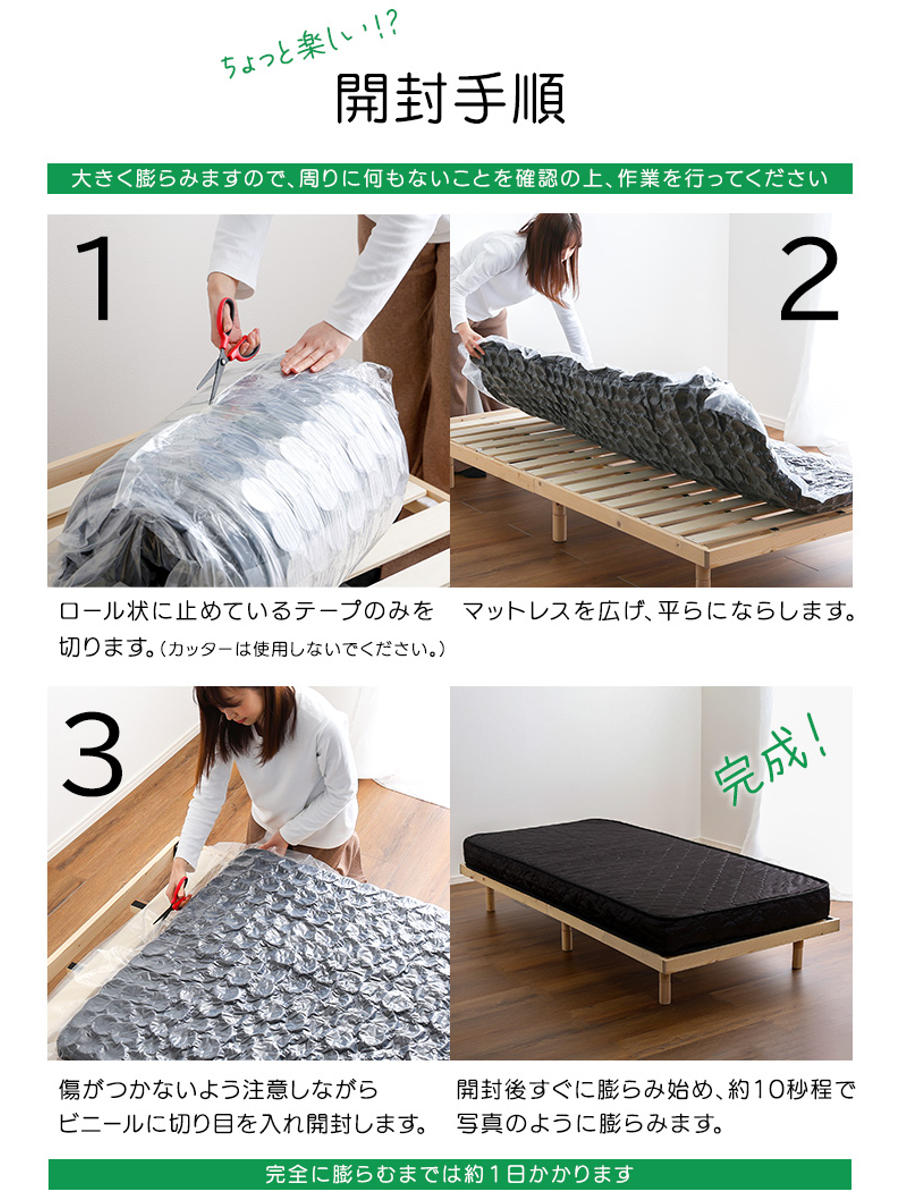 ちょっと楽しい!?
開封手順

大きく膨らみますので、周りに何もないことを確認の上、作業を行ってください

1

ロール状に止めているテープのみを切ります。(カッターは使用しないでください。)

2

マットレスを広げ、平らにならします。

3

傷がつかないよう注意しながらビニールに切り目を入れ開封します。

完成!

開封後すぐに膨らみ始め、約10秒程で写真のように膨らみます。

完全に膨らむまでは約1日かかります