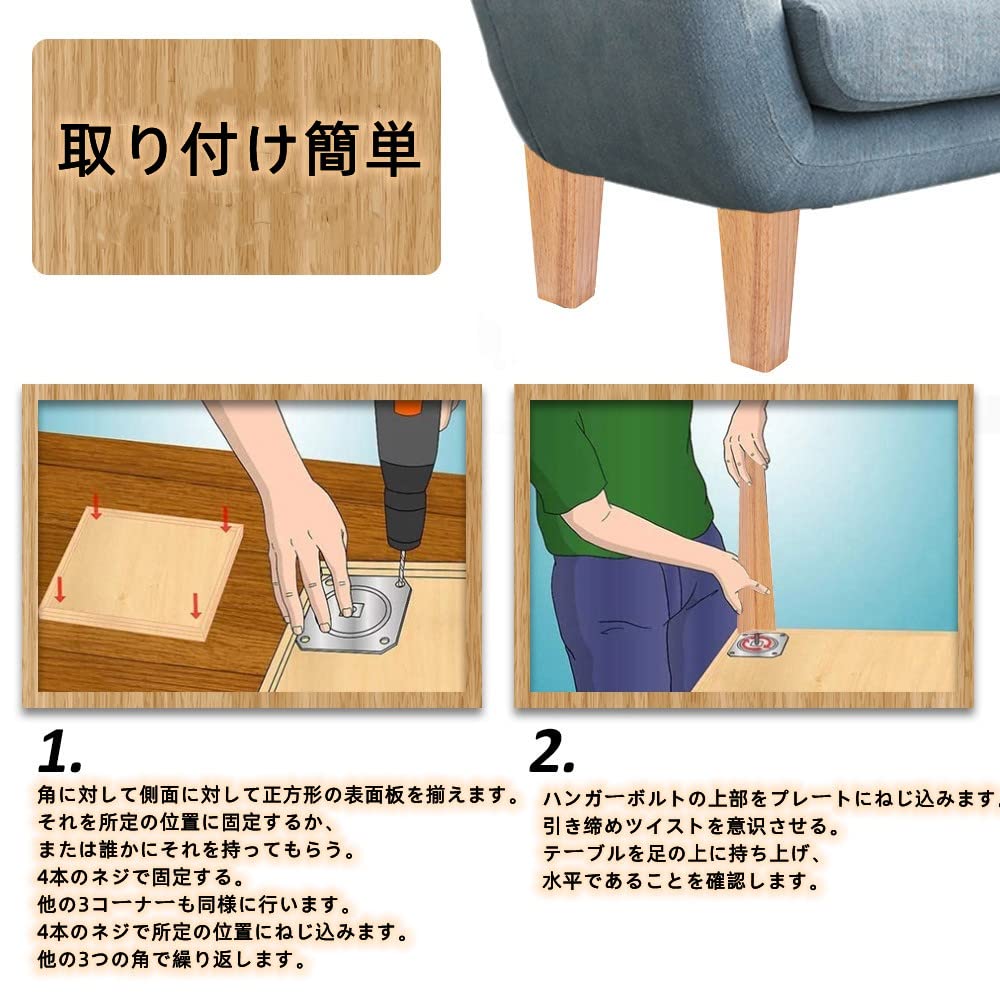 取り付け簡単

1.
角に対して側面に対して正方形の表面板を揃えます。
それを所定の位置に固定するか、
または誰かにそれを持ってもらう。
4本のネジで固定する。
他の3コーナーも同様に行います。
4本のネジで所定の位置にねじ込みます。
他の3つの角で繰り返します。

2.
ハンガーボルトの上部をプレートにねじ込みます。
引き締めツイストを意識させる。
テーブルを足の上に持ち上げ、
水平であることを確認します。