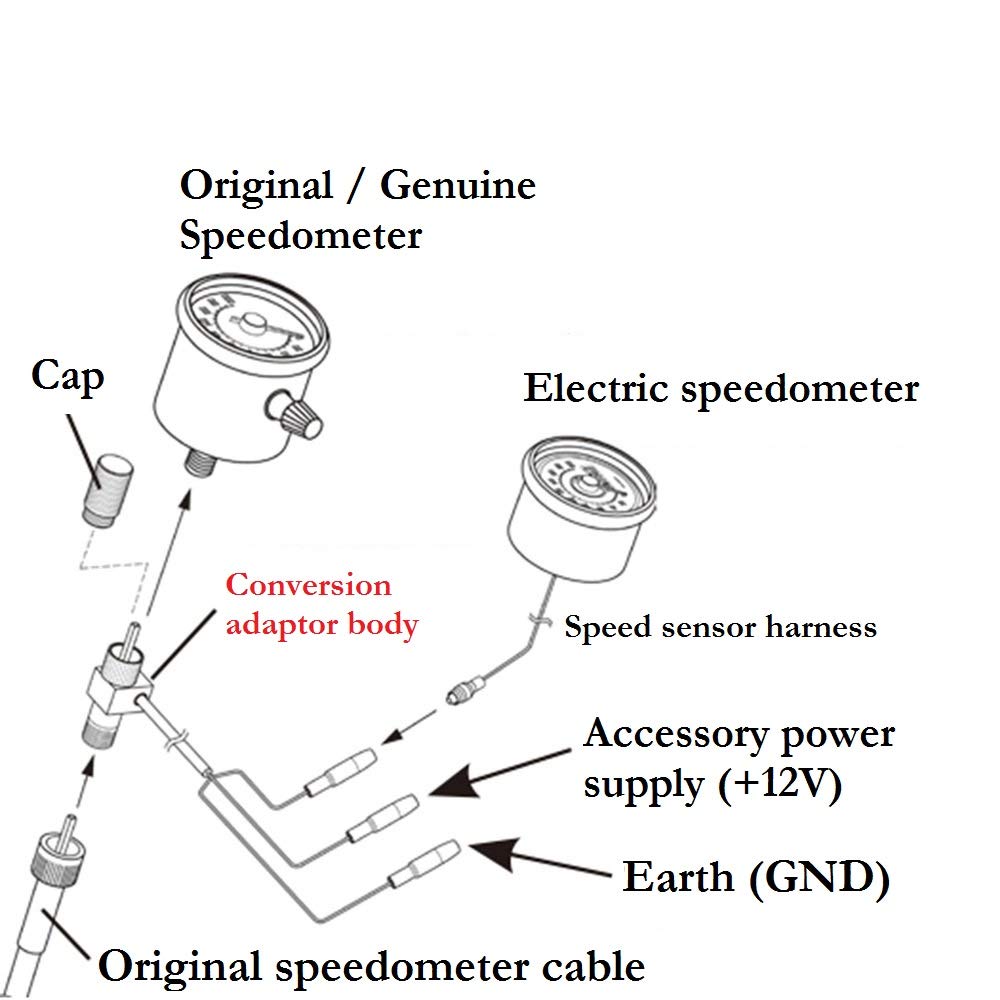 Original / Genuine Speedometer

Cap

Electric speedometer

Conversion adaptor body

Speed sensor harness

Accessory power supply (+12V)

Earth (GND)

Original speedometer cable