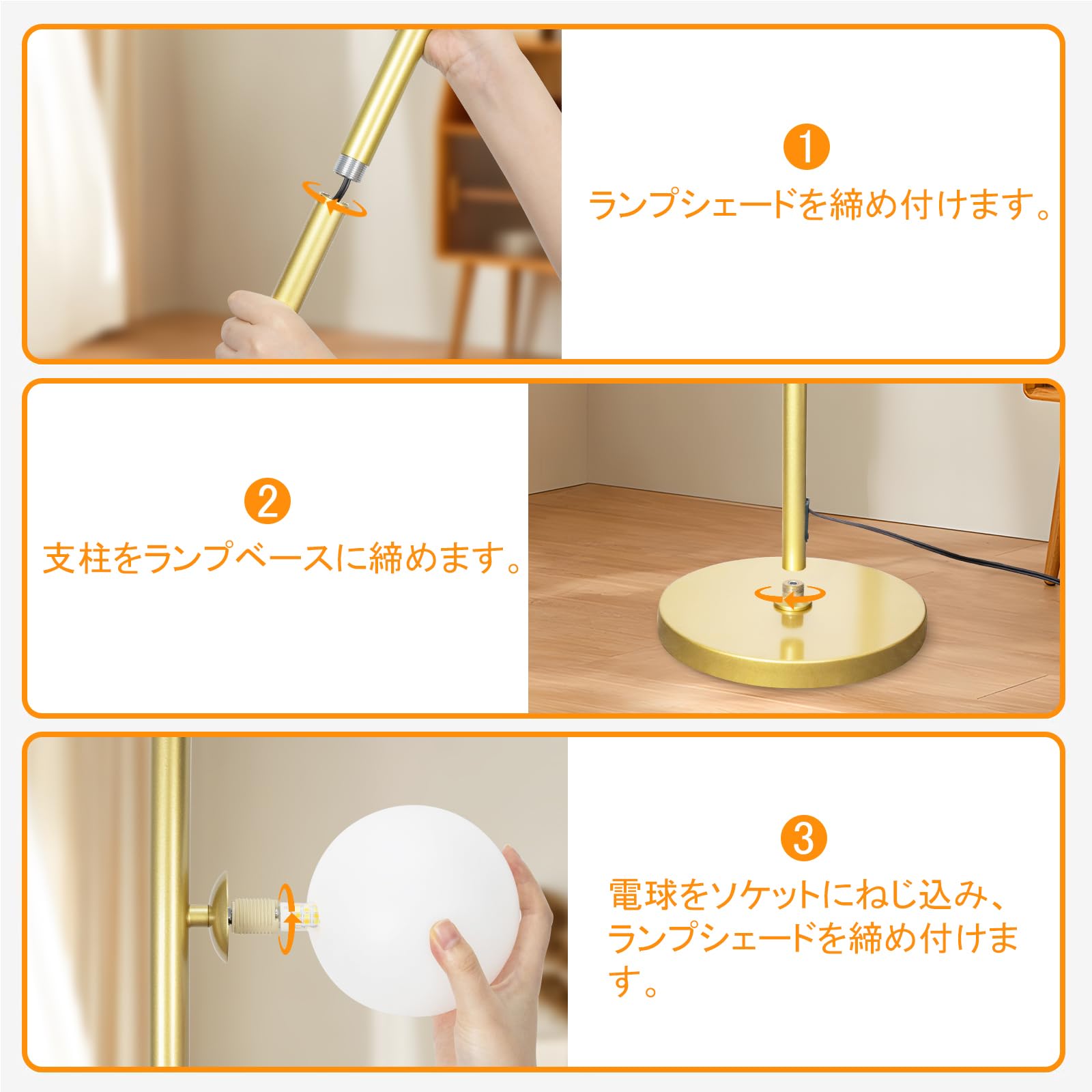 1
ランプシェードを締め付けます。

2
支柱をランプベースに締めます。

3
電球をソケットにねじ込み、ランプシェードを締め付けます。