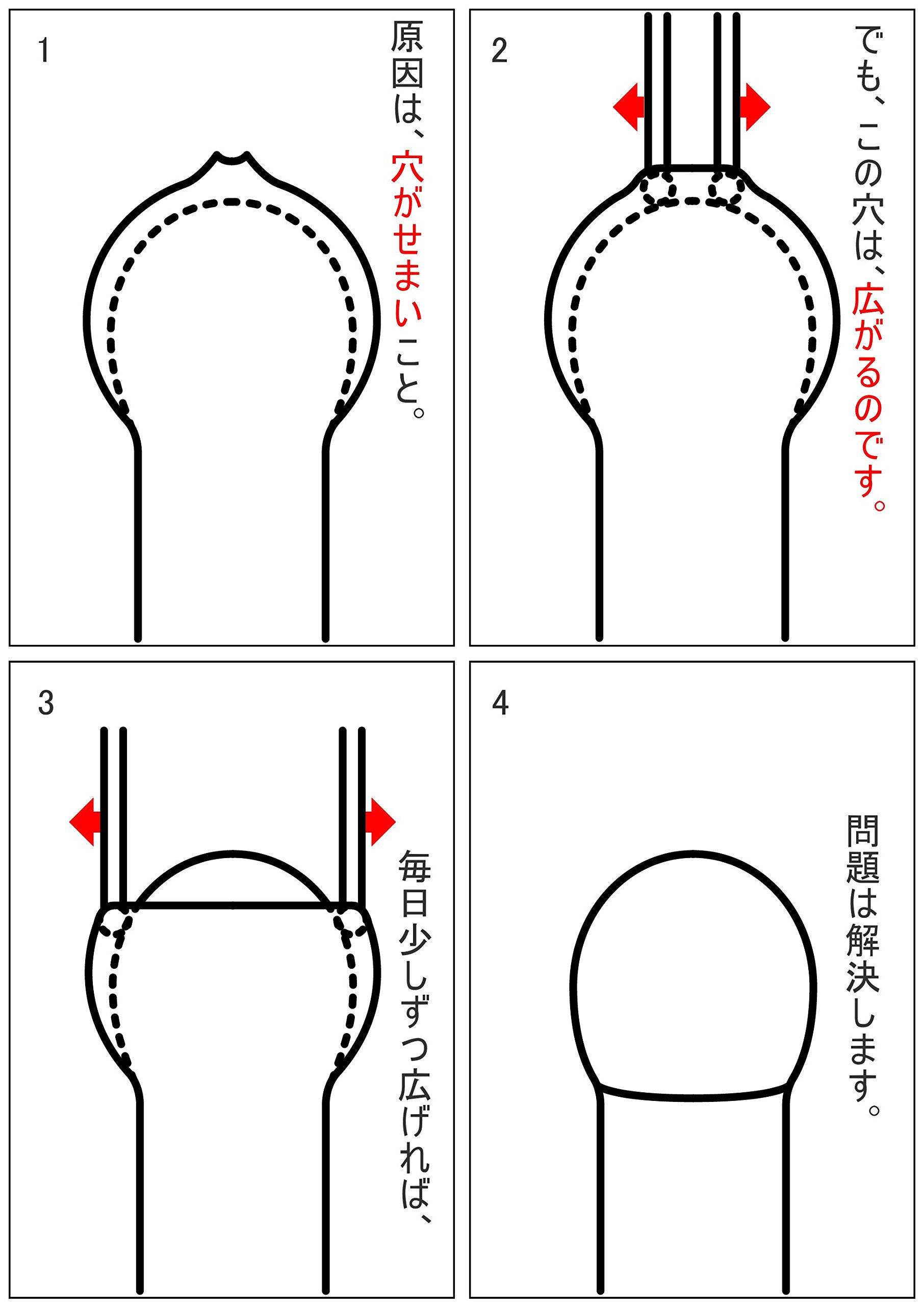 1

原因は、穴がせまいこと。

2

でも、この穴は、広がるのです。

3

毎日少しずつ広げれば、

4

問題は解決します。