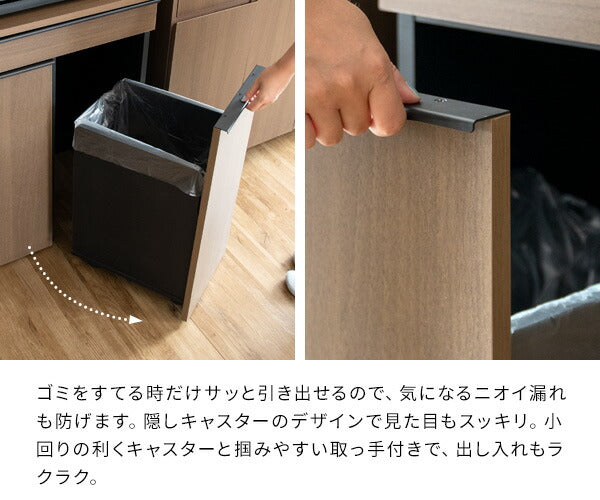 ゴミをすてる時だけサッと引き出せるので、気になるニオイ漏れも防げます。隠しキャスターのデザインで見た目もスッキリ。小回りの利くキャスターと掴みやすい取っ手付きで、出し入れもラクラク。