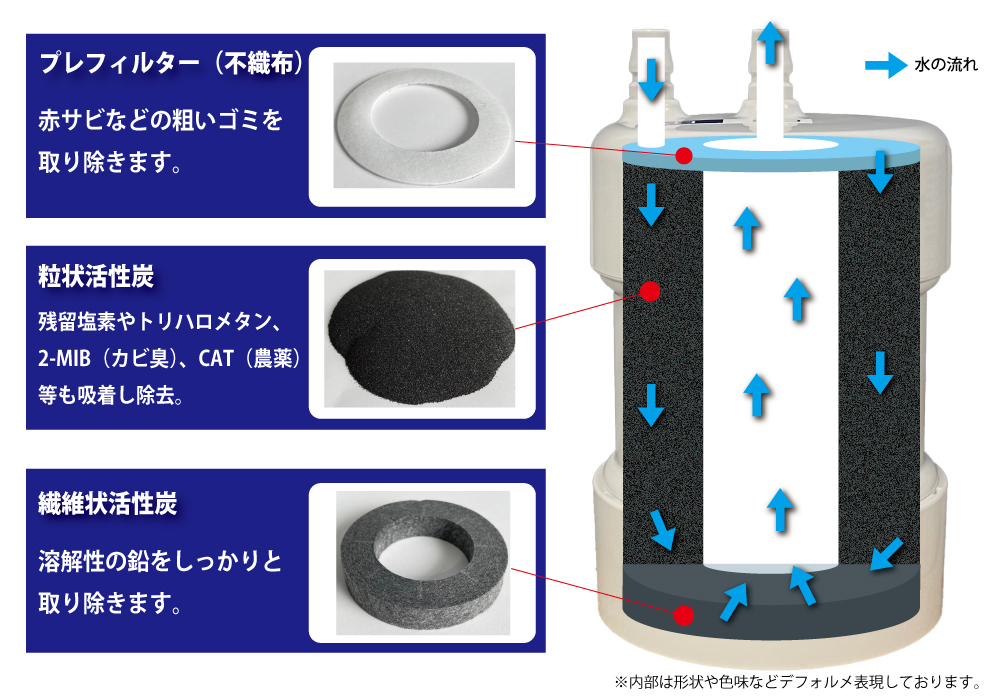 プレフィルター（不織布）

赤サビなどの粗いゴミを取り除きます。

粒状活性炭

残留塩素やトリハロメタン、2-MIB（カビ臭）、CAT（農薬）等も吸着し除去。

繊維状活性炭

溶解性の鉛をしっかりと取り除きます。

水の流れ

※内部は形状や色味などデフォルメ表現しております。