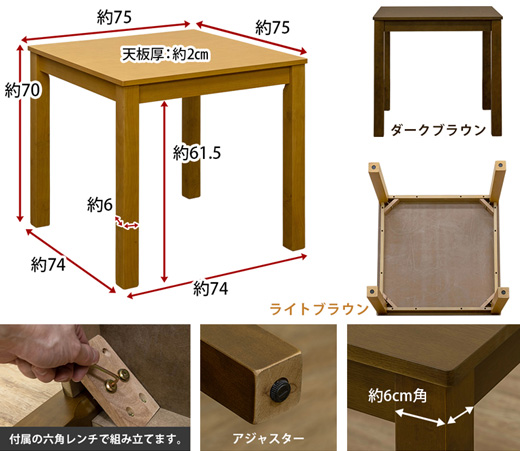 約75
約75
天板厚：約2㎝
約70
約61.5
約6
約74
約74

ダークブラウン

ライトブラウン

付属の六角レンチで組み立てます。
アジャスター
約6cm角