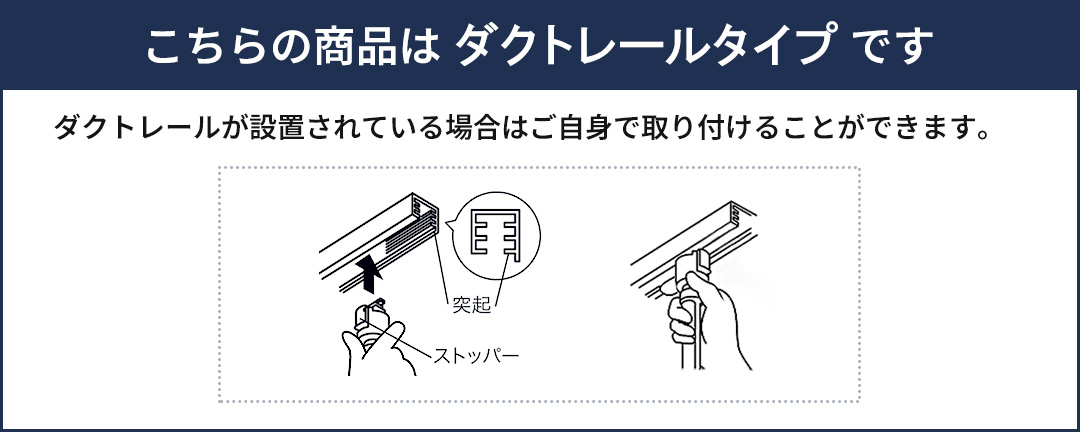 こちらの商品は ダクトレールタイプ です

ダクトレールが設置されている場合はご自身で取り付けることができます。

突起

ストッパー