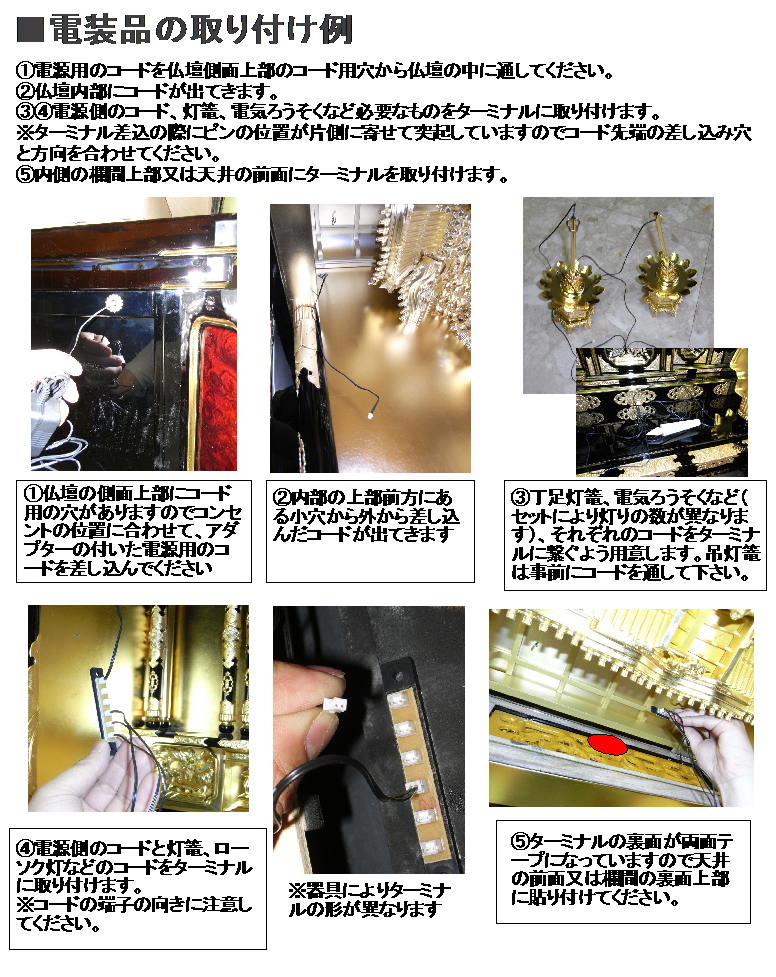 ■電装品の取り付け例

①電源用のコードを仏壇側面上部のコード用穴から仏壇の中に通してください。
②仏壇内部にコードが出てきます。
③④電源側のコード、灯篭、電気ろうそくなど必要なものをターミナルに取り付けます。
※ターミナル差込の際にピンの位置が片側に寄せて突起していますのでコード先端の差し込み穴と方向を合わせてください。
⑤内側の欄間上部又は天井の前面にターミナルを取り付けます。

①仏壇の側面上部にコード用の穴がありますのでコンセントの位置に合わせて、アダプターの付いた電源用のコードを差し込んでください

②内部の上部前方にある小穴から外から差し込んだコードが出てきます

③丁足灯篭、電気ろうそくなど(セットにより灯りの数が異なります)、それぞれのコードをターミナルに繋ぐよう用意します。吊灯篭は事前にコードを通して下さい。

④電源側のコードと灯篭、ローソク灯などのコードをターミナルに取り付けます。
※コードの端子の向きに注意してください。

※器具によりターミナルの形が異なります

⑤ターミナルの裏面が両面テープになっていますので天井の前面又は欄間の裏面上部に貼り付けてください。