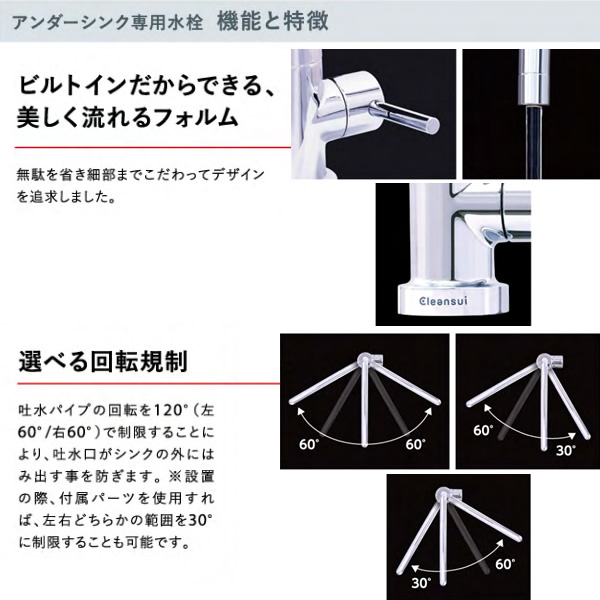 アンダーシンク専用水栓　機能と特徴

ビルトインだからできる、美しく流れるフォルム

無駄を省き細部までこだわってデザインを追求しました。

Cleansui

選べる回転規制

吐水パイプの回転を120°（左60°/右60°）で制限することにより、吐水口がシンクの外にはみ出す事を防ぎます。※設置の際、付属パーツを使用すれば、左右どちらかの範囲を30°に制限することも可能です。

60°

60°

60°

30°

30°

60°