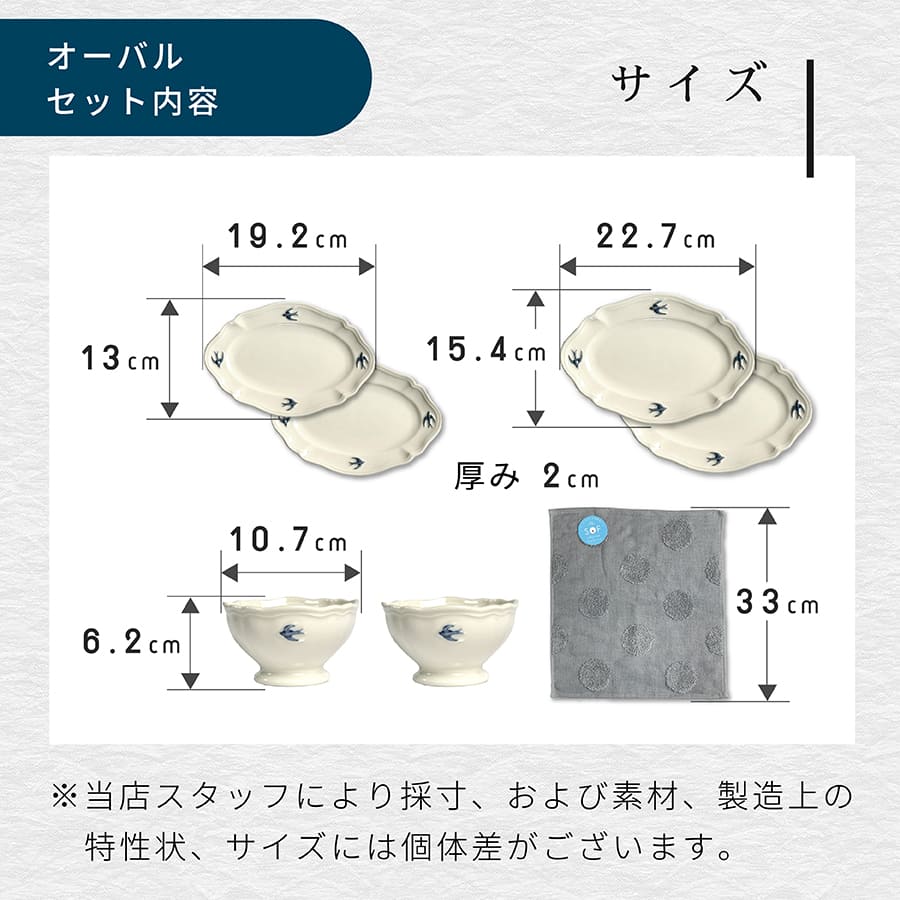 オーバル
セット内容

サイズ

19.2cm

13cm

22.7cm

15.4cm

厚み 2cm

10.7cm

6.2cm

SOF

33cm

※当店スタッフにより採寸、および素材、製造上の特性状、サイズには個体差がございます。