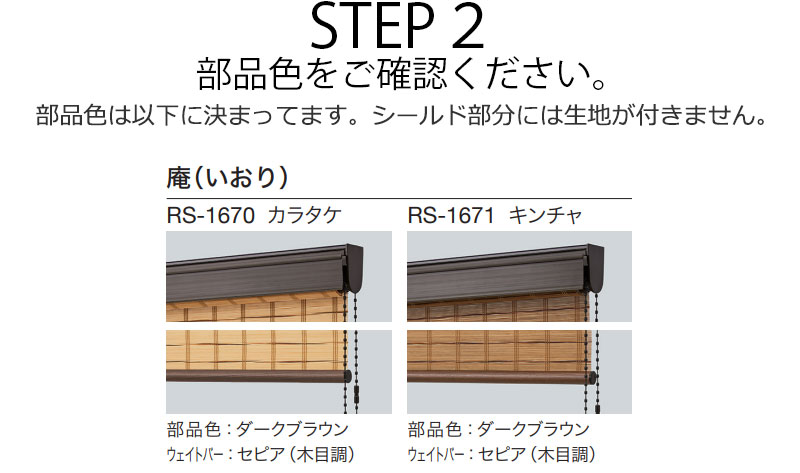 STEP 2
部品色をご確認ください。
部品色は以下に決まってます。シールド部分には生地が付きません。

庵（いおり）

RS-1670 カラタケ
部品色：ダークブラウン
ウェイトバー：セピア（木目調）

RS-1671 キンチャ
部品色：ダークブラウン
ウェイトバー：セピア（木目調）