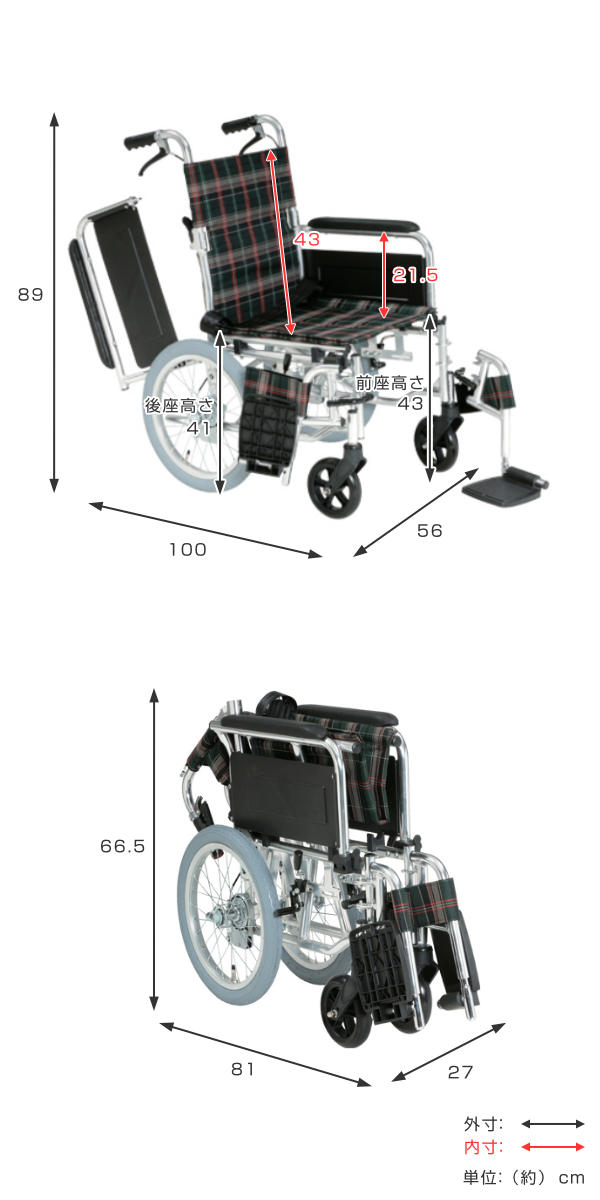 89

43

21.5

後座高さ
41

前座高さ
43

100

56

66.5

81

27

外寸:
内寸:
単位:（約） cm