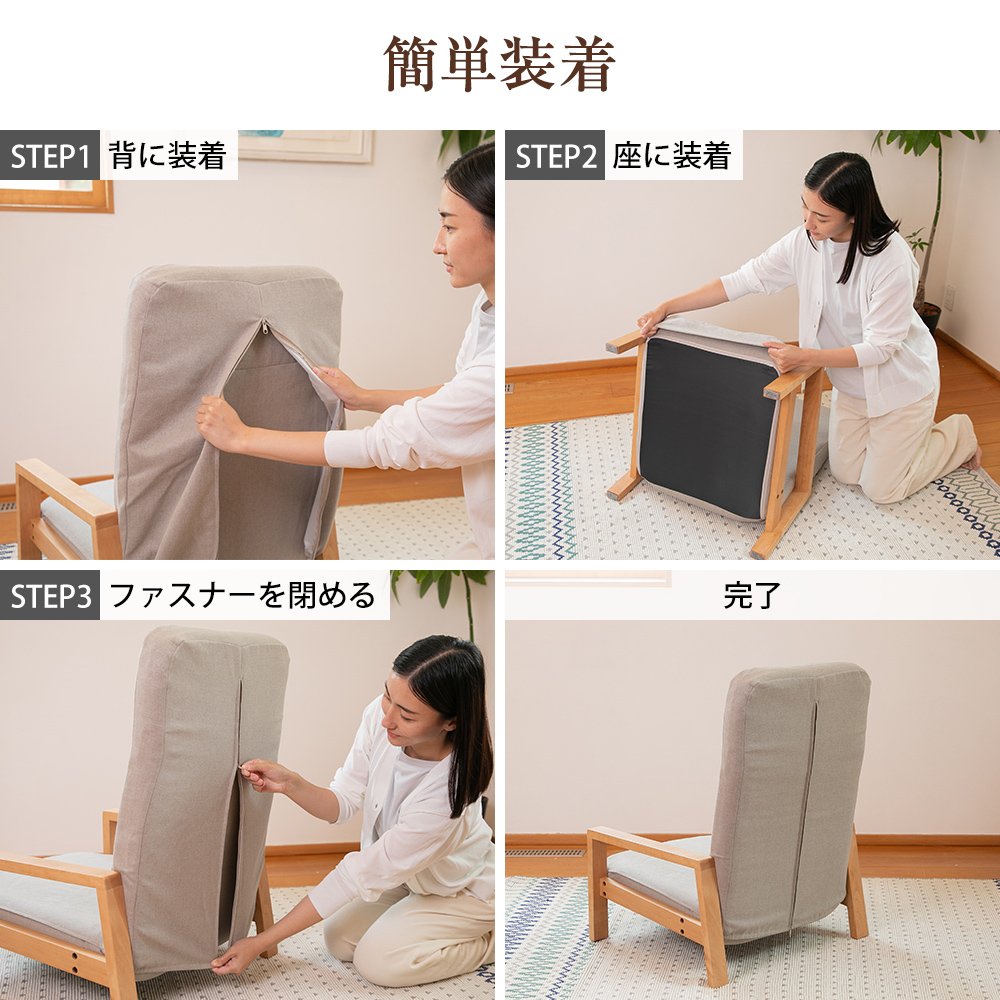 簡単装着

STEP1 背に装着

STEP2 座に装着

STEP3 ファスナーを閉める

完了