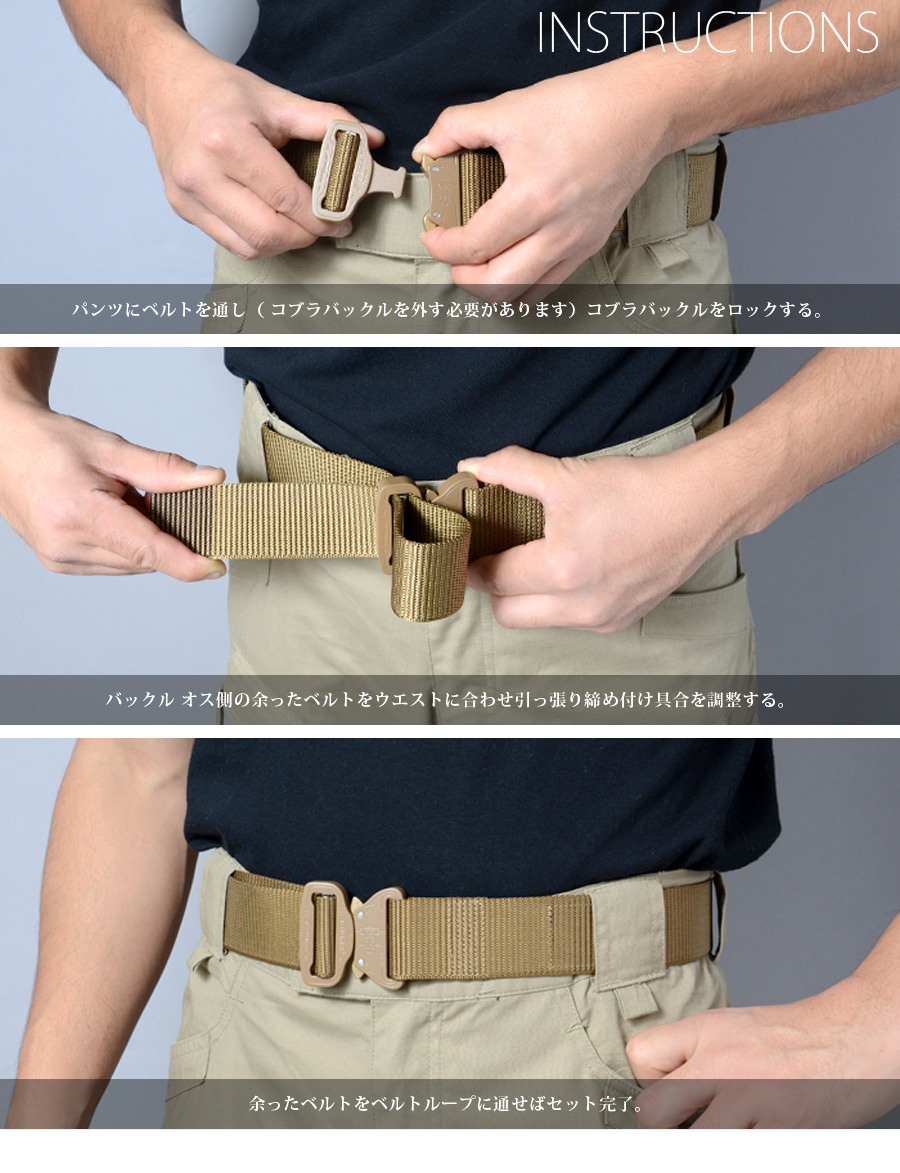 INSTRUCTIONS

パンツにベルトを通し（コブラバックルを外す必要があります）コブラバックルをロックする。

バックル オス側の余ったベルトをウエストに合わせ引っ張り締め付け具合を調整する。

余ったベルトをベルトループに通せばセット完了。