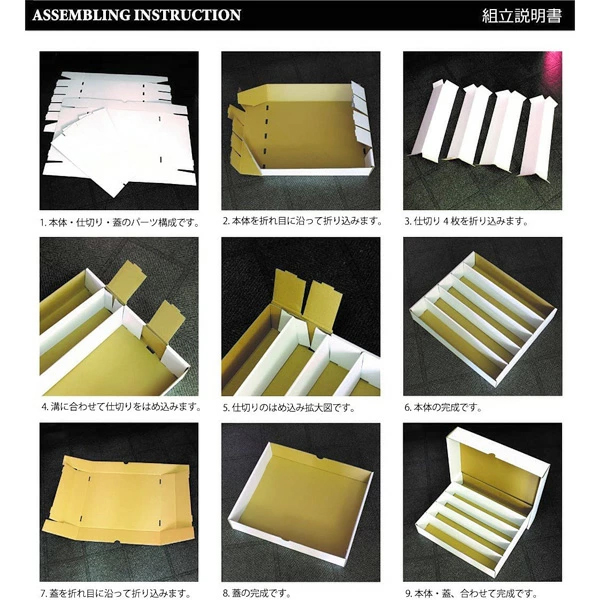 ASSEMBLING INSTRUCTION

組立説明書

1. 本体・仕切り・蓋のパーツ構成です。

2. 本体を折れ目に沿って折り込みます。

3. 仕切り 4 枚を折り込みます。

4. 溝に合わせて仕切りをはめ込みます。

5. 仕切りのはめ込み拡大図です。

6. 本体の完成です。

7. 蓋を折れ目に沿って折り込みます。

8. 蓋の完成です。

9. 本体・蓋、合わせて完成です。