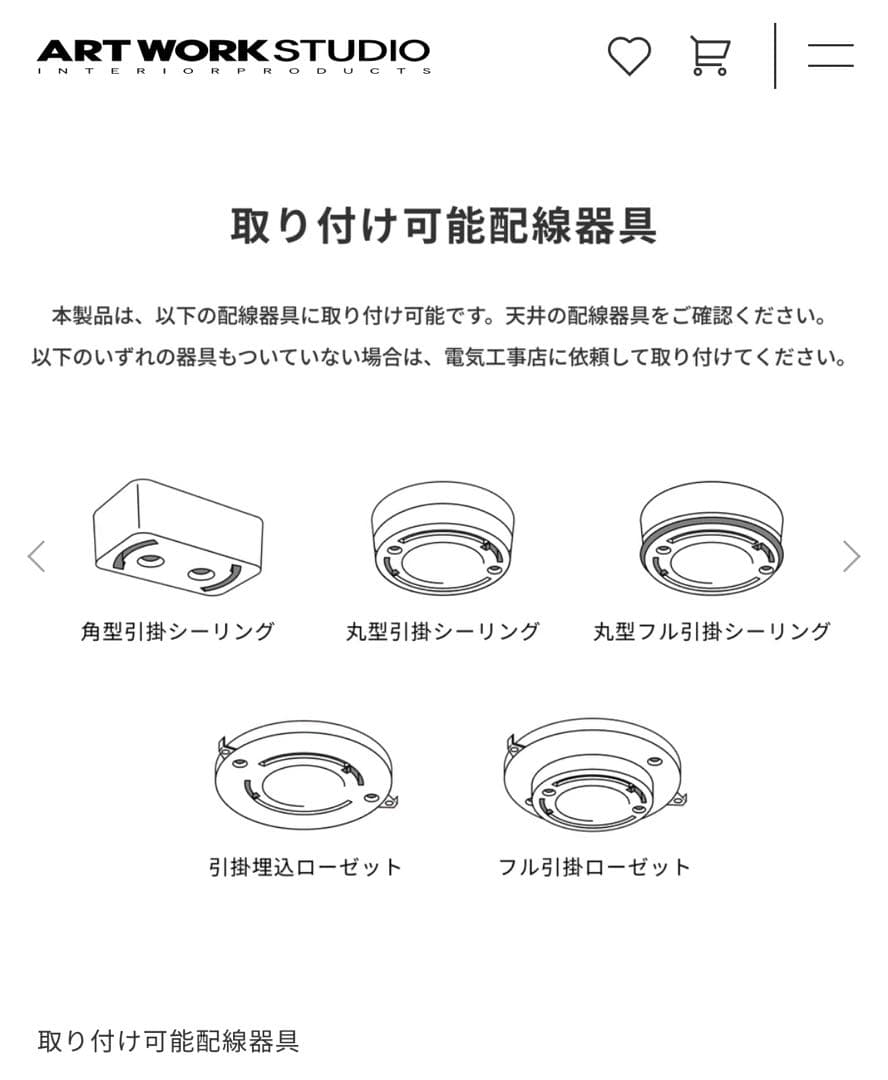 ART WORK STUDIO
INTERIOR PRODUCTS

取り付け可能配線器具

本製品は、以下の配線器具に取り付け可能です。天井の配線器具をご確認ください。
以下のいずれの器具もついていない場合は、電気工事店に依頼して取り付けてください。

角型引掛シーリング

丸型引掛シーリング

丸型フル引掛シーリング

引掛埋込ローゼット

フル引掛ローゼット

取り付け可能配線器具