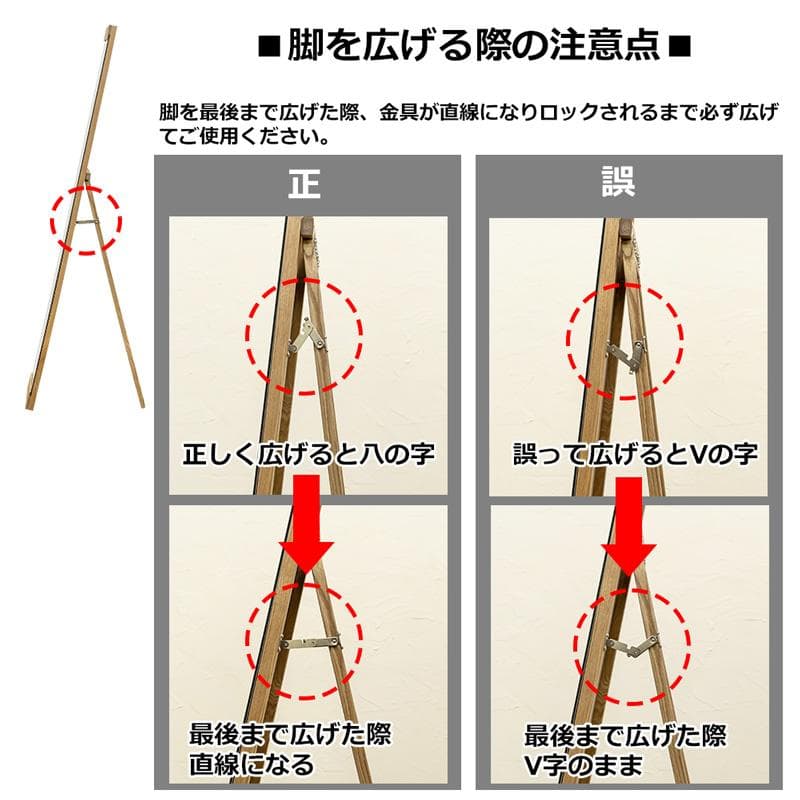 ■脚を広げる際の注意点■

脚を最後まで広げた際、金具が直線になりロックされるまで必ず広げてご使用ください。

正

正しく広げると八の字

最後まで広げた際
直線になる

誤

誤って広げるとVの字

最後まで広げた際
V字のまま